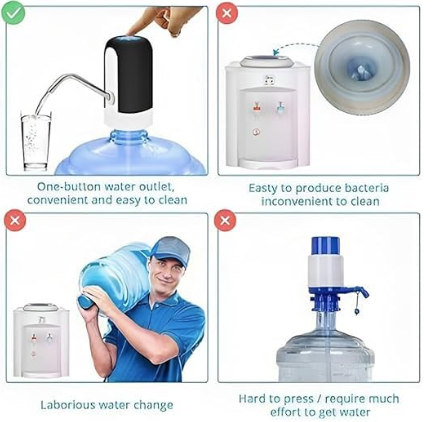 One-button water outlet, convenient and easy to clean

Easty to produce bacteria inconvenient to clean

Laborious water change

Hard to press / require much effort to get water